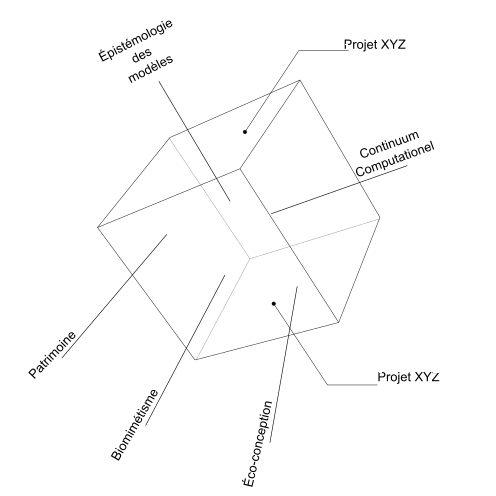 Épistémologie des modèles

Projet XYZ

Continuum Computationel

Patrimoine

Biomimétisme

Éco-conception

Projet XYZ